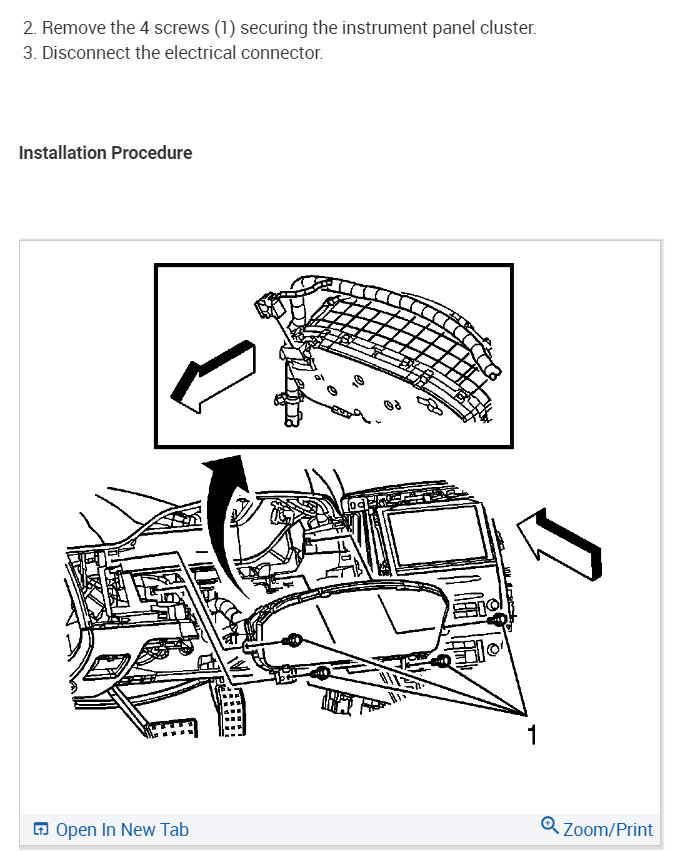 2. Remove the 4 screws (1) securing the instrument panel cluster.
3. Disconnect the electrical connector.

Installation Procedure

1

Open In New Tab

Zoom/Print