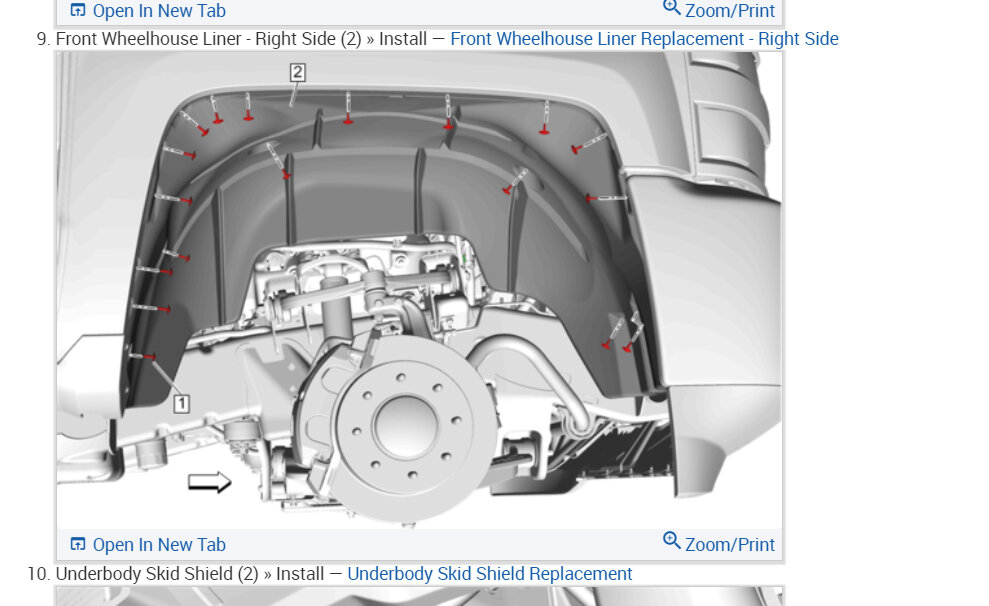 Open In New Tab Zoom/Print

9. Front Wheelhouse Liner - Right Side (2) » Install — Front Wheelhouse Liner Replacement - Right Side

2

1

Open In New Tab Zoom/Print

10. Underbody Skid Shield (2) » Install — Underbody Skid Shield Replacement