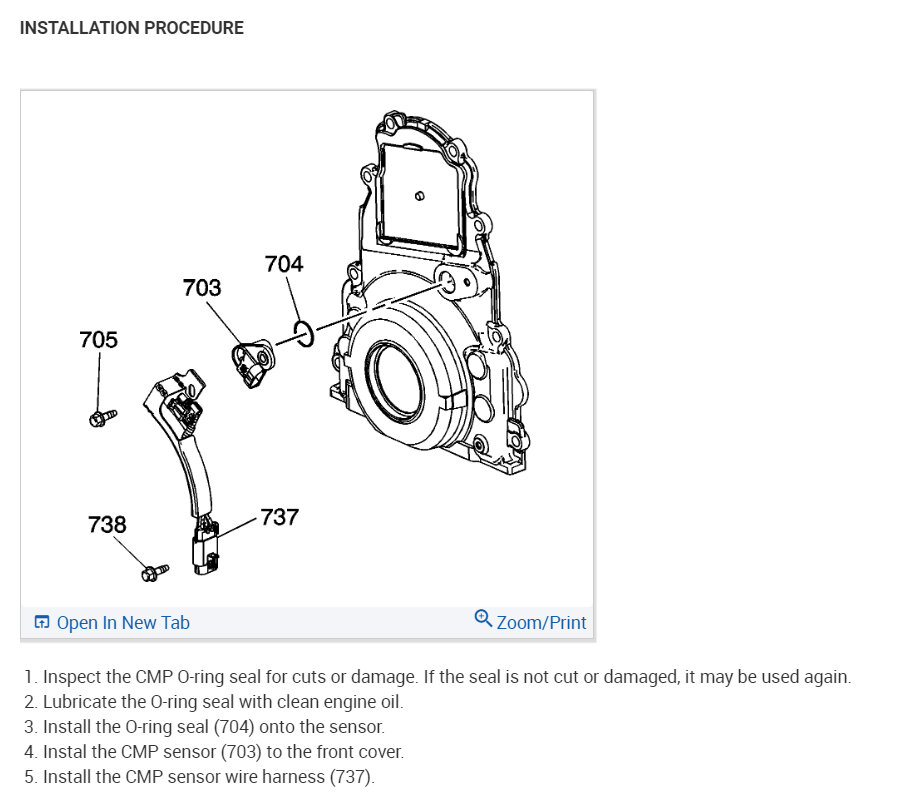 INSTALLATION PROCEDURE

704
703
705
738
737

Open In New Tab
Zoom/Print

1. Inspect the CMP O-ring seal for cuts or damage. If the seal is not cut or damaged, it may be used again.
2. Lubricate the O-ring seal with clean engine oil.
3. Install the O-ring seal (704) onto the sensor.
4. Instal the CMP sensor (703) to the front cover.
5. Install the CMP sensor wire harness (737).