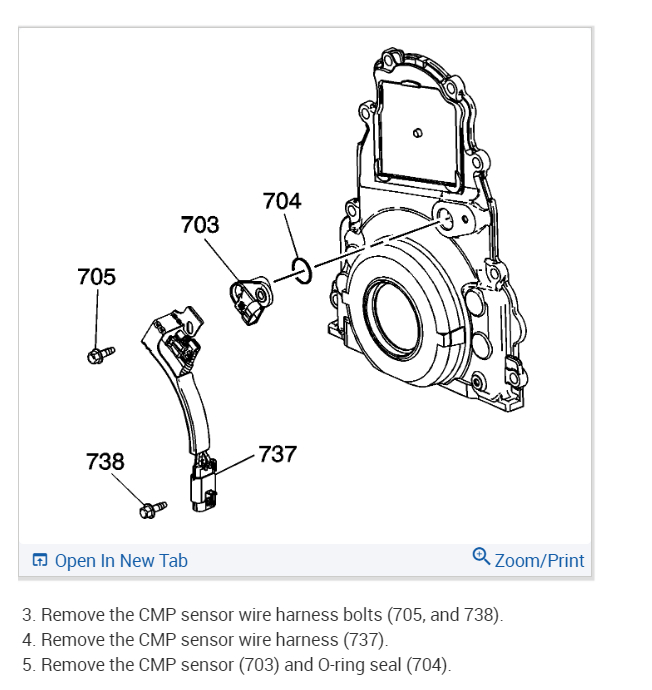 704
703
705
738
737

Open In New Tab
Zoom/Print

3. Remove the CMP sensor wire harness bolts (705, and 738).
4. Remove the CMP sensor wire harness (737).
5. Remove the CMP sensor (703) and O-ring seal (704).