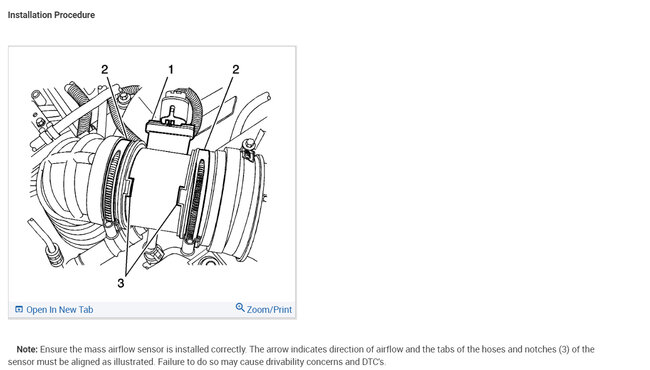 Installation Procedure

2
1
2
3

Open In New Tab
Zoom/Print

Note: Ensure the mass airflow sensor is installed correctly. The arrow indicates direction of airflow and the tabs of the hoses and notches (3) of the sensor must be aligned as illustrated. Failure to do so may cause drivability concerns and DTC's.