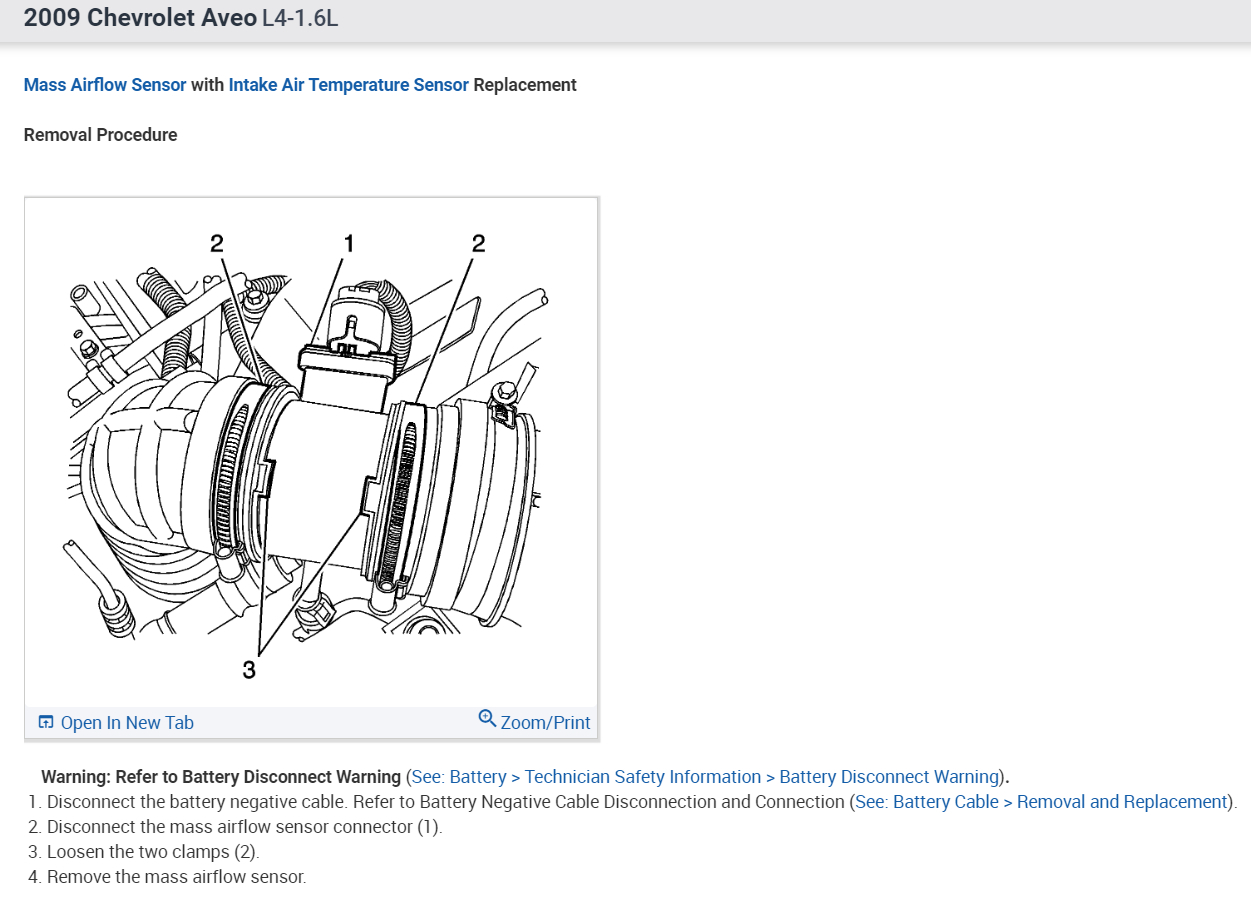 2009 Chevrolet Aveo L4-1.6L

Mass Airflow Sensor with Intake Air Temperature Sensor Replacement

Removal Procedure

2
1
2
3

Open In New Tab
Zoom/Print

Warning: Refer to Battery Disconnect Warning (See: Battery > Technician Safety Information > Battery Disconnect Warning).

1. Disconnect the battery negative cable. Refer to Battery Negative Cable Disconnection and Connection (See: Battery Cable > Removal and Replacement).
2. Disconnect the mass airflow sensor connector (1).
3. Loosen the two clamps (2).
4. Remove the mass airflow sensor.