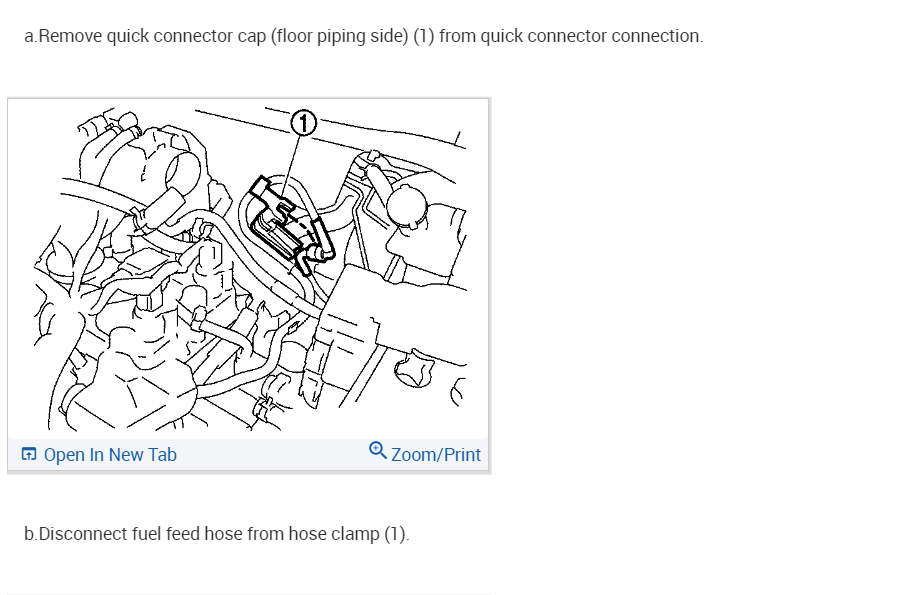 a.Remove quick connector cap (floor piping side) (1) from quick connector connection.

1

Open In New Tab

Zoom/Print

b.Disconnect fuel feed hose from hose clamp (1).