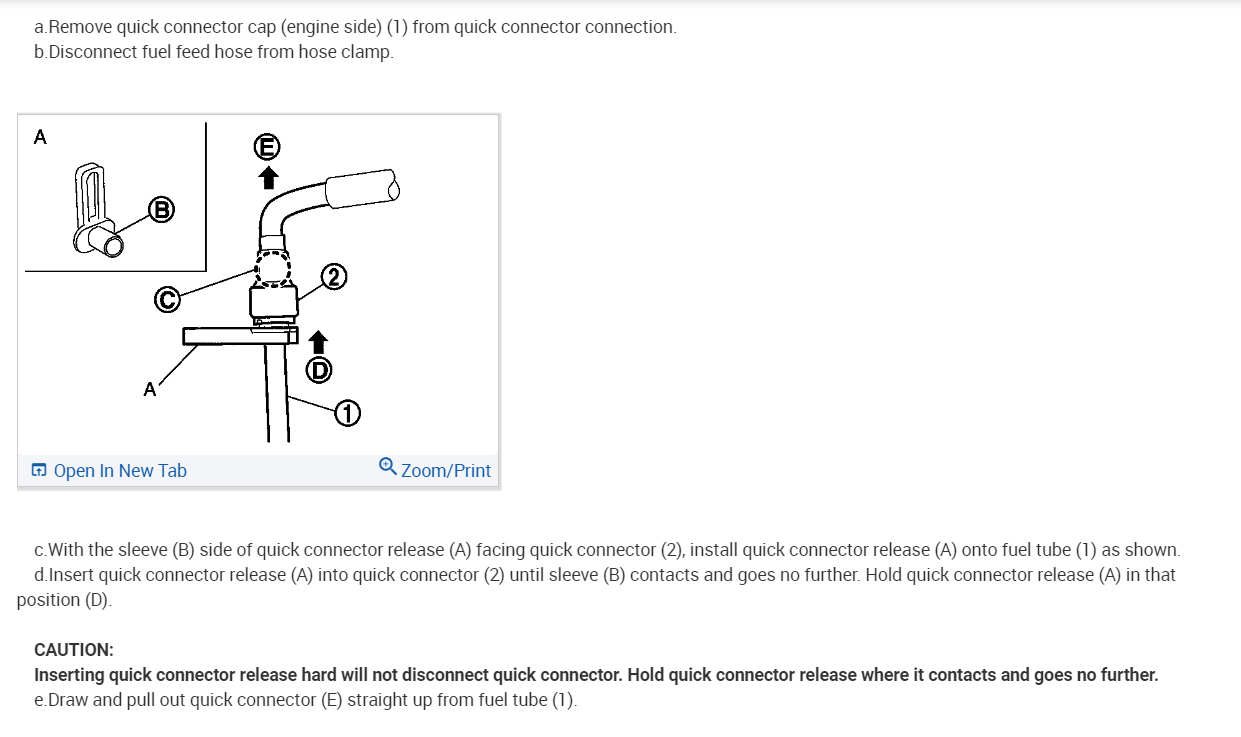 a.Remove quick connector cap (engine side) (1) from quick connector connection.
b.Disconnect fuel feed hose from hose clamp.

A
B
E
C
2
D
A
1

Open In New Tab
Zoom/Print

c.With the sleeve (B) side of quick connector release (A) facing quick connector (2), install quick connector release (A) onto fuel tube (1) as shown.
d.Insert quick connector release (A) into quick connector (2) until sleeve (B) contacts and goes no further. Hold quick connector release (A) in that position (D).

CAUTION:
Inserting quick connector release hard will not disconnect quick connector. Hold quick connector release where it contacts and goes no further.
e.Draw and pull out quick connector (E) straight up from fuel tube (1).