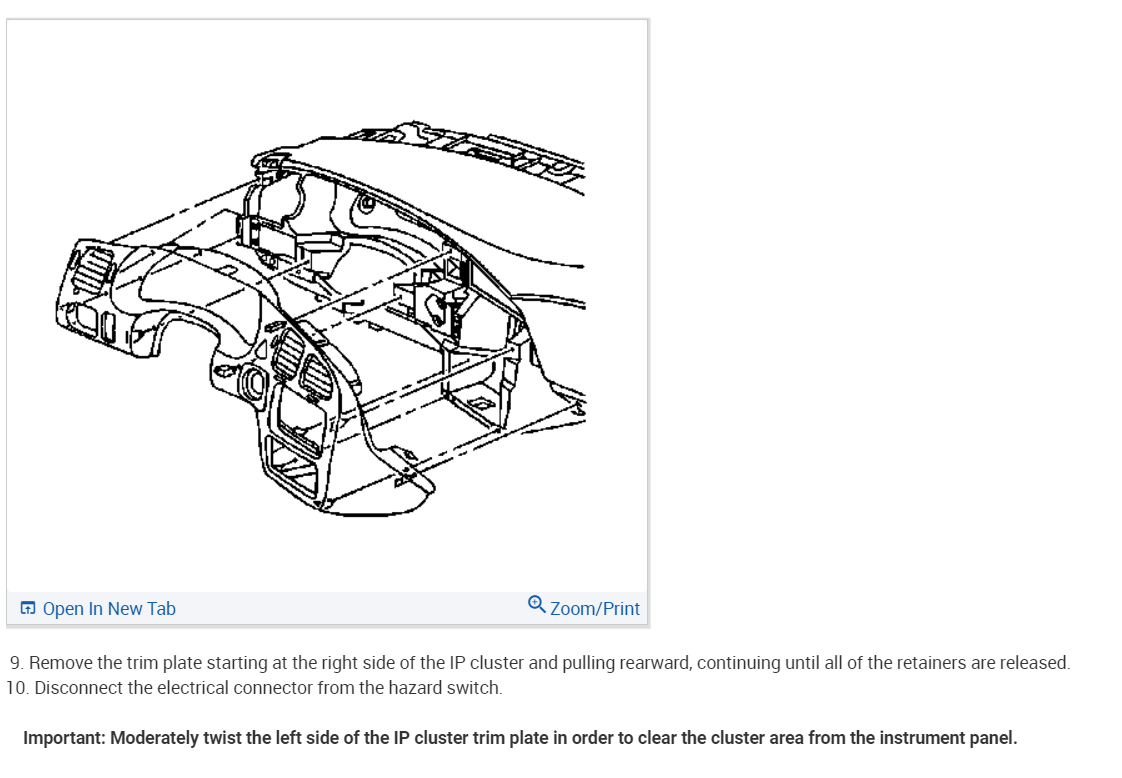 Open In New Tab
Zoom/Print

9. Remove the trim plate starting at the right side of the IP cluster and pulling rearward, continuing until all of the retainers are released.
10. Disconnect the electrical connector from the hazard switch.

Important: Moderately twist the left side of the IP cluster trim plate in order to clear the cluster area from the instrument panel.