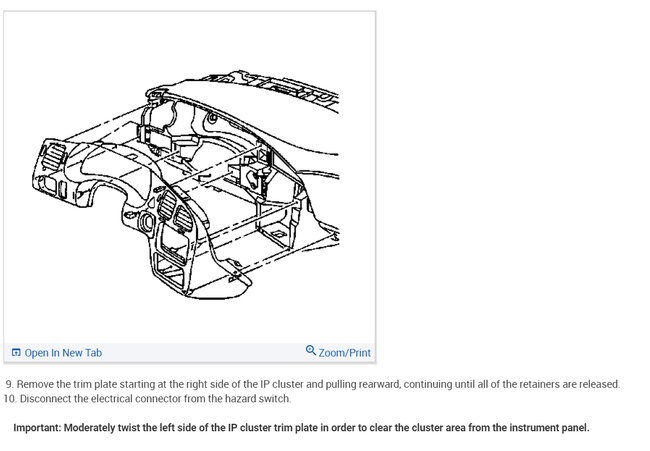 Open In New Tab

Zoom/Print

9. Remove the trim plate starting at the right side of the IP cluster and pulling rearward, continuing until all of the retainers are released.
10. Disconnect the electrical connector from the hazard switch.

Important: Moderately twist the left side of the IP cluster trim plate in order to clear the cluster area from the instrument panel.