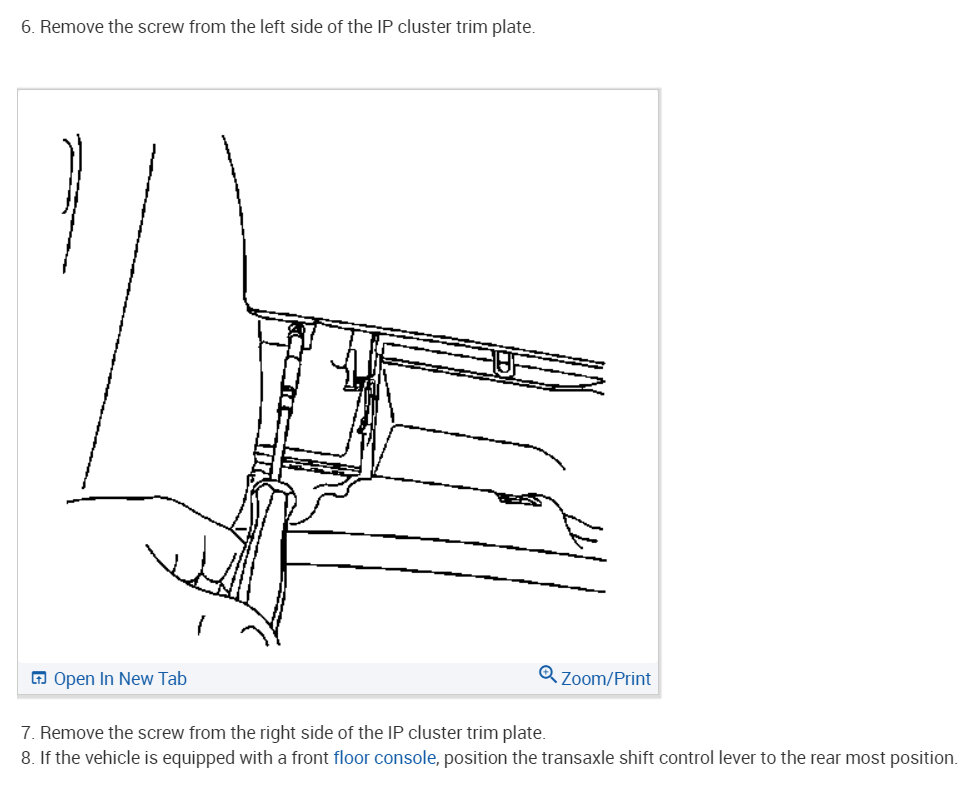 6. Remove the screw from the left side of the IP cluster trim plate.

Open In New Tab

Zoom/Print

7. Remove the screw from the right side of the IP cluster trim plate.
8. If the vehicle is equipped with a front floor console, position the transaxle shift control lever to the rear most position.