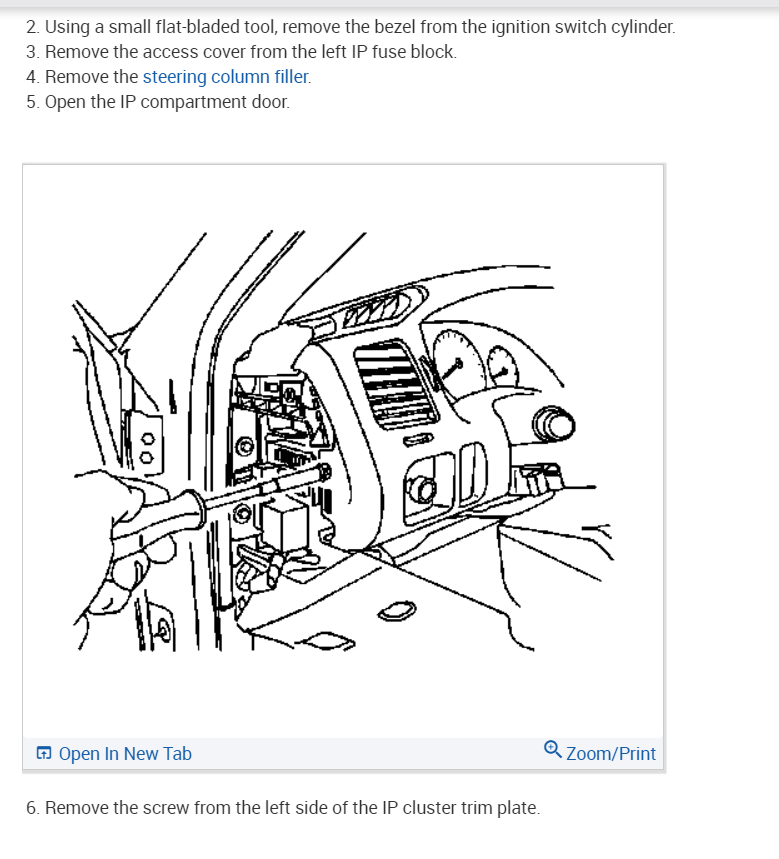 2. Using a small flat-bladed tool, remove the bezel from the ignition switch cylinder.
3. Remove the access cover from the left IP fuse block.
4. Remove the steering column filler.
5. Open the IP compartment door.

Open In New Tab

Zoom/Print

6. Remove the screw from the left side of the IP cluster trim plate.