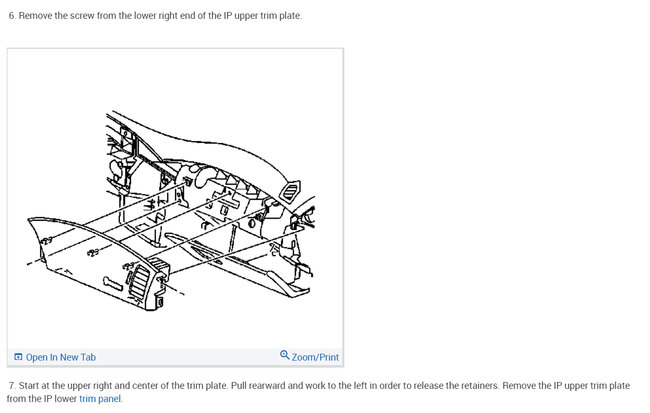 6. Remove the screw from the lower right end of the IP upper trim plate.

Open In New Tab

Zoom/Print

7. Start at the upper right and center of the trim plate. Pull rearward and work to the left in order to release the retainers. Remove the IP upper trim plate from the IP lower trim panel.