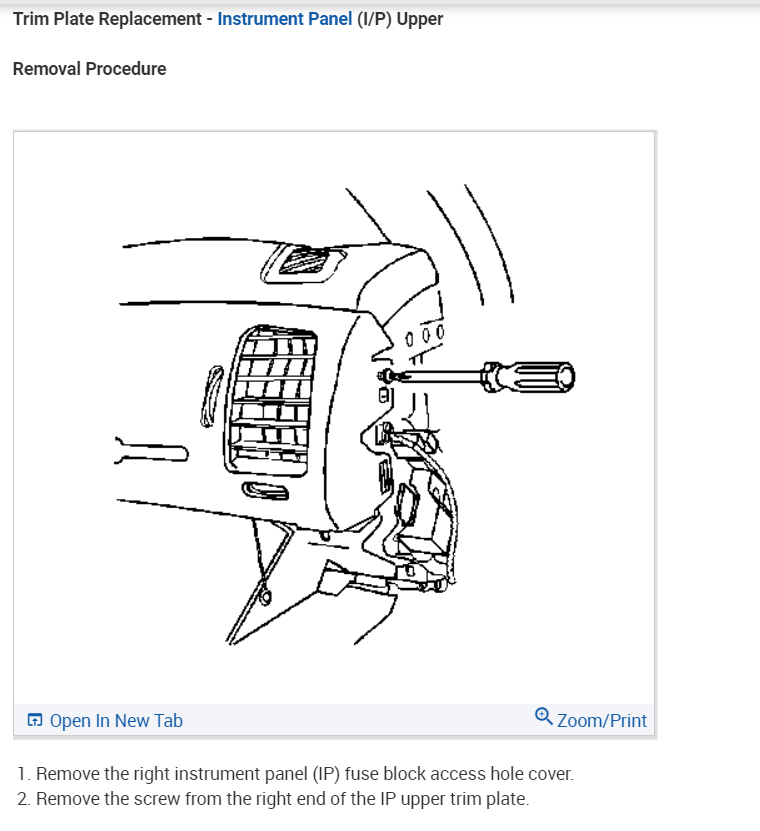 Trim Plate Replacement - Instrument Panel (I/P) Upper

Removal Procedure

Open In New Tab

Zoom/Print

1. Remove the right instrument panel (IP) fuse block access hole cover.
2. Remove the screw from the right end of the IP upper trim plate.