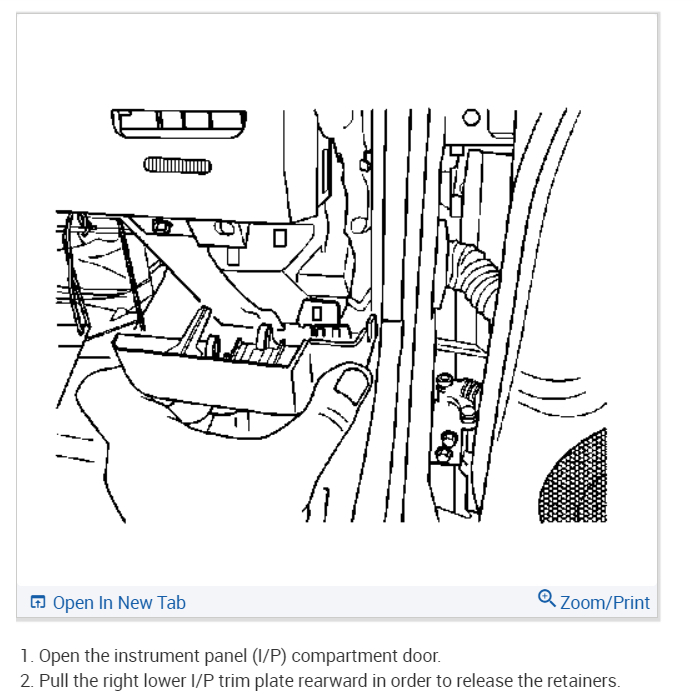 Open In New Tab
Zoom/Print

1. Open the instrument panel (I/P) compartment door.
2. Pull the right lower I/P trim plate rearward in order to release the retainers.