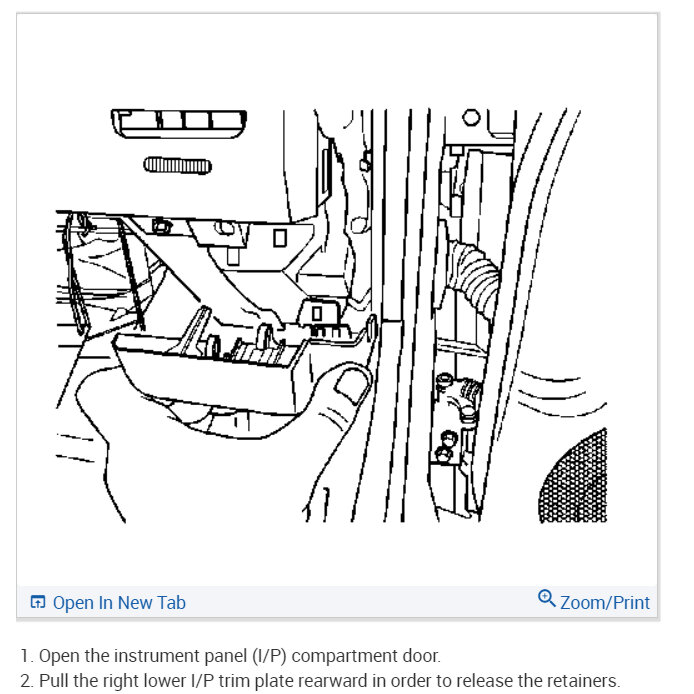 Open In New Tab

Zoom/Print

1. Open the instrument panel (I/P) compartment door.
2. Pull the right lower I/P trim plate rearward in order to release the retainers.