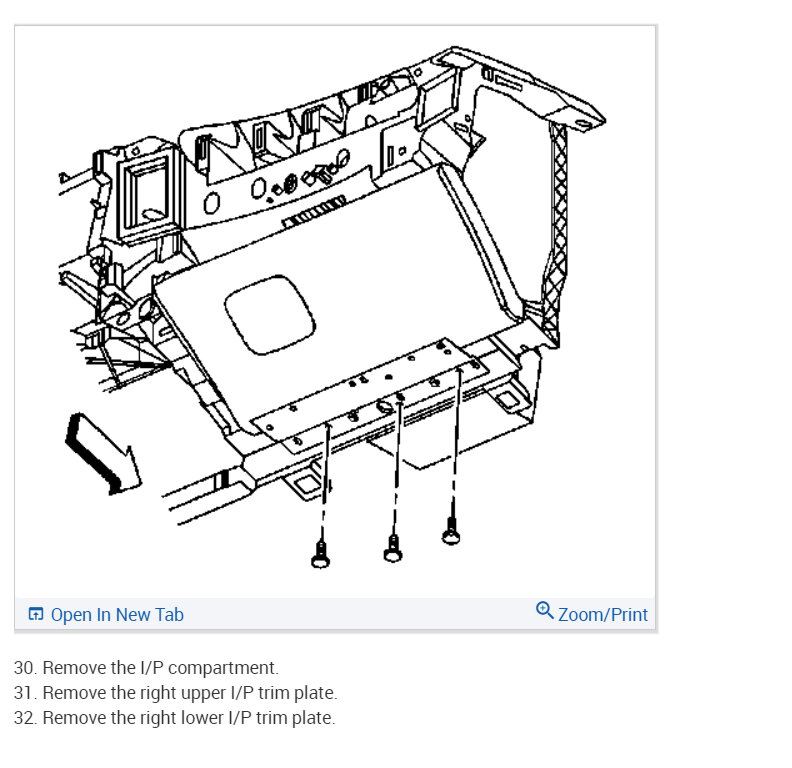 Open In New Tab
Zoom/Print

30. Remove the I/P compartment.
31. Remove the right upper I/P trim plate.
32. Remove the right lower I/P trim plate.