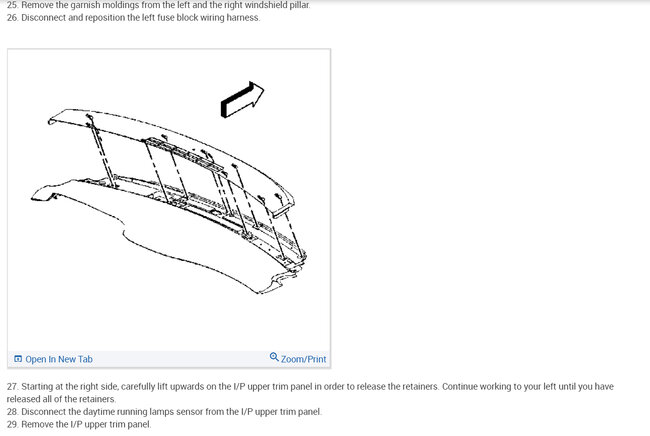 25. Remove the garnish moldings from the left and the right windshield pillar.
26. Disconnect and reposition the left fuse block wiring harness.

Open In New Tab
Zoom/Print

27. Starting at the right side, carefully lift upwards on the I/P upper trim panel in order to release the retainers. Continue working to your left until you have released all of the retainers.
28. Disconnect the daytime running lamps sensor from the I/P upper trim panel.
29. Remove the I/P upper trim panel.