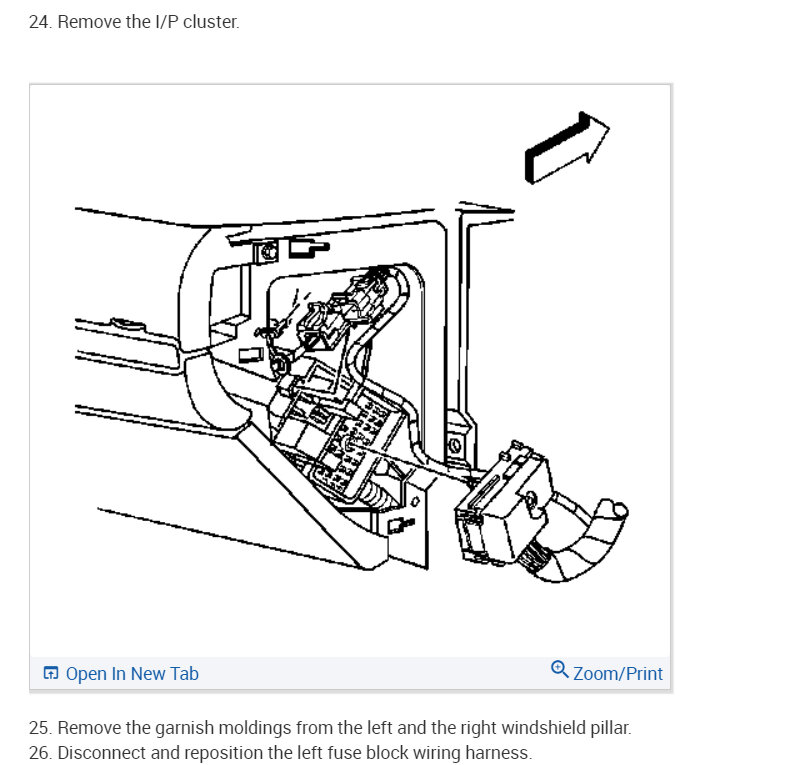 24. Remove the I/P cluster.

Open In New Tab

Zoom/Print

25. Remove the garnish moldings from the left and the right windshield pillar.
26. Disconnect and reposition the left fuse block wiring harness.