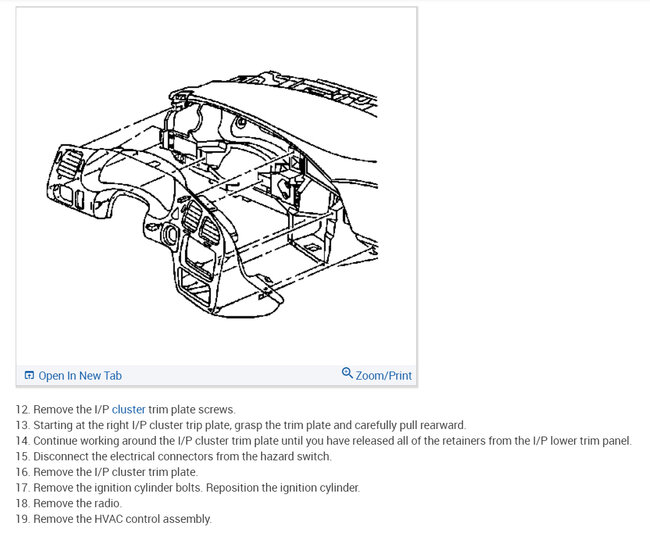 Open In New Tab

Zoom/Print

12. Remove the I/P cluster trim plate screws.
13. Starting at the right I/P cluster trip plate, grasp the trim plate and carefully pull rearward.
14. Continue working around the I/P cluster trim plate until you have released all of the retainers from the I/P lower trim panel.
15. Disconnect the electrical connectors from the hazard switch.
16. Remove the I/P cluster trim plate.
17. Remove the ignition cylinder bolts. Reposition the ignition cylinder.
18. Remove the radio.
19. Remove the HVAC control assembly.