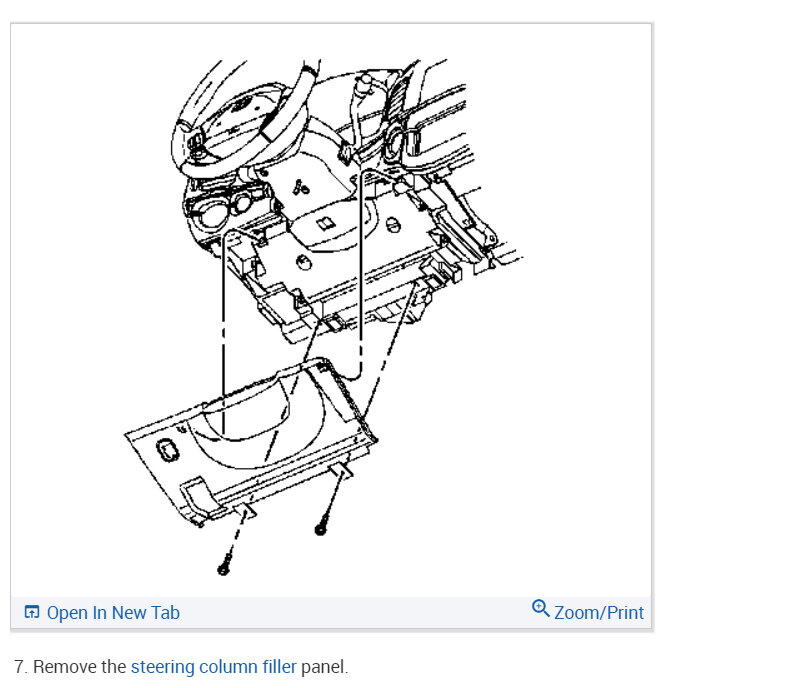 Open In New Tab

Zoom/Print

7. Remove the steering column filler panel.