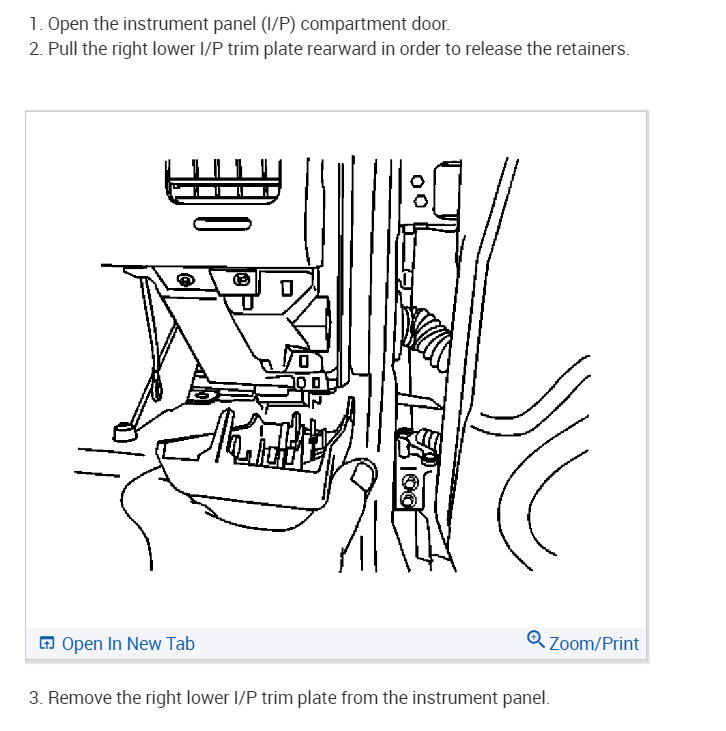 1. Open the instrument panel (I/P) compartment door.
2. Pull the right lower I/P trim plate rearward in order to release the retainers.

Open In New Tab

Zoom/Print

3. Remove the right lower I/P trim plate from the instrument panel.