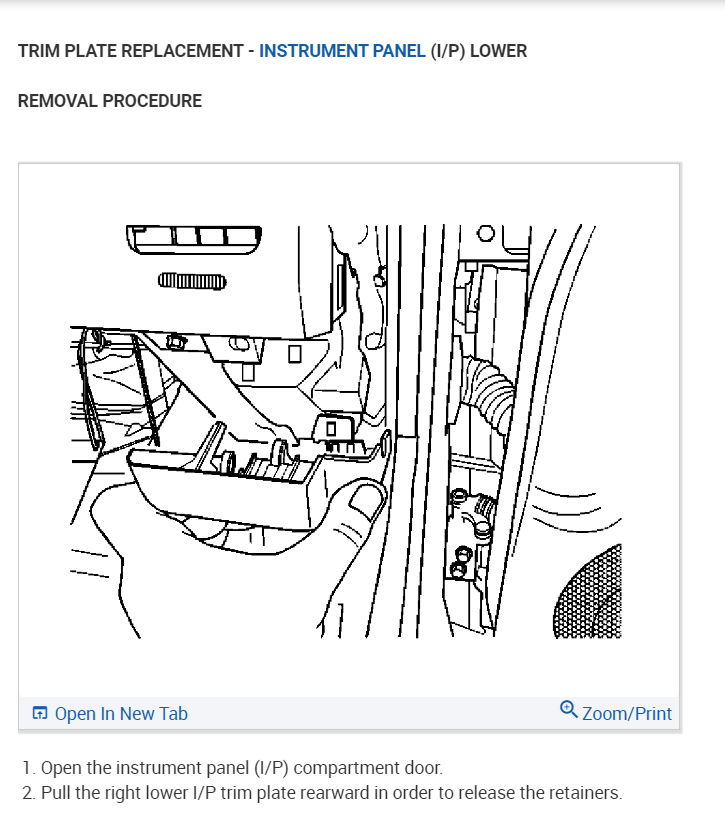 TRIM PLATE REPLACEMENT - INSTRUMENT PANEL (I/P) LOWER

REMOVAL PROCEDURE

Open In New Tab

Zoom/Print

1. Open the instrument panel (I/P) compartment door.
2. Pull the right lower I/P trim plate rearward in order to release the retainers.