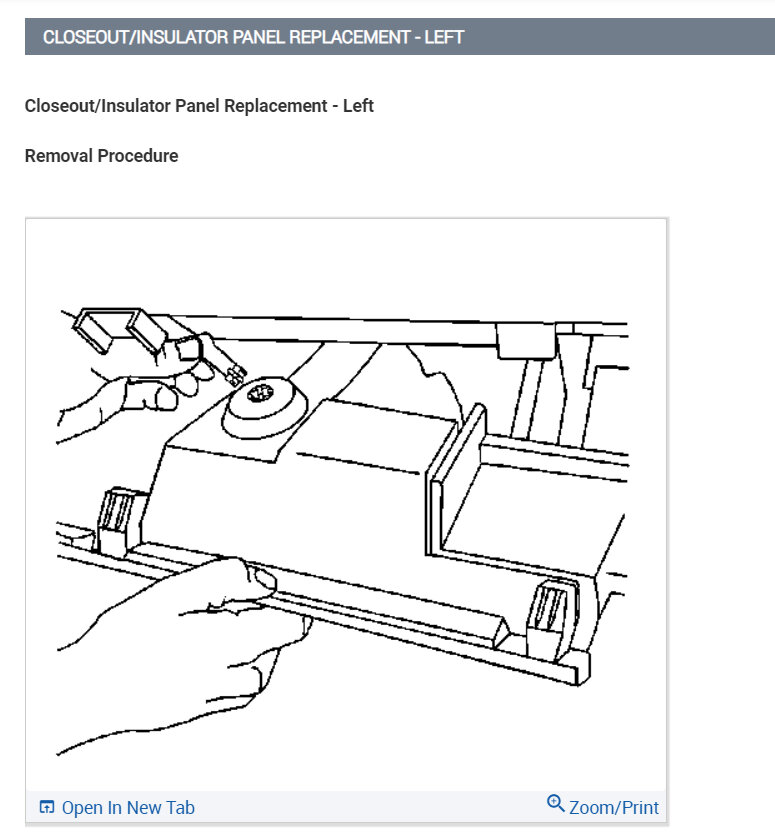 CLOSEOUT/INSULATOR PANEL REPLACEMENT - LEFT

Closeout/Insulator Panel Replacement - Left

Removal Procedure

Open In New Tab

Zoom/Print