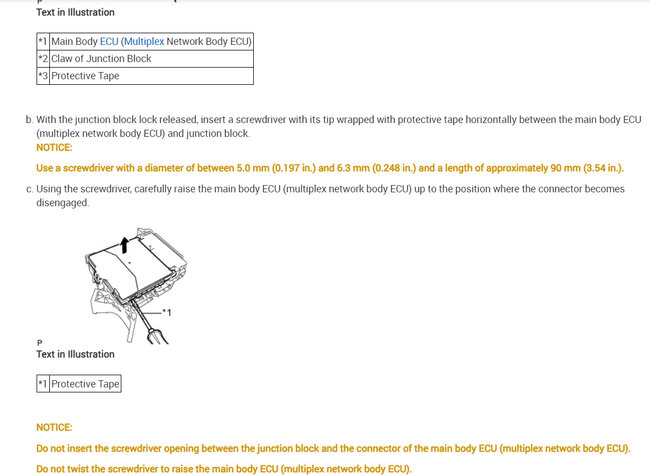 Text in Illustration

| *1 | Main Body ECU (Multiplex Network Body ECU) |
|---|---|
| *2 | Claw of Junction Block |
| *3 | Protective Tape |

b. With the junction block lock released, insert a screwdriver with its tip wrapped with protective tape horizontally between the main body ECU (multiplex network body ECU) and junction block.

NOTICE:

Use a screwdriver with a diameter of between 5.0 mm (0.197 in.) and 6.3 mm (0.248 in.) and a length of approximately 90 mm (3.54 in.).

c. Using the screwdriver, carefully raise the main body ECU (multiplex network body ECU) up to the position where the connector becomes disengaged.

*1

P

Text in Illustration

| *1 | Protective Tape |
|---|---|

NOTICE:

Do not insert the screwdriver opening between the junction block and the connector of the main body ECU (multiplex network body ECU).

Do not twist the screwdriver to raise the main body ECU (multiplex network body ECU).