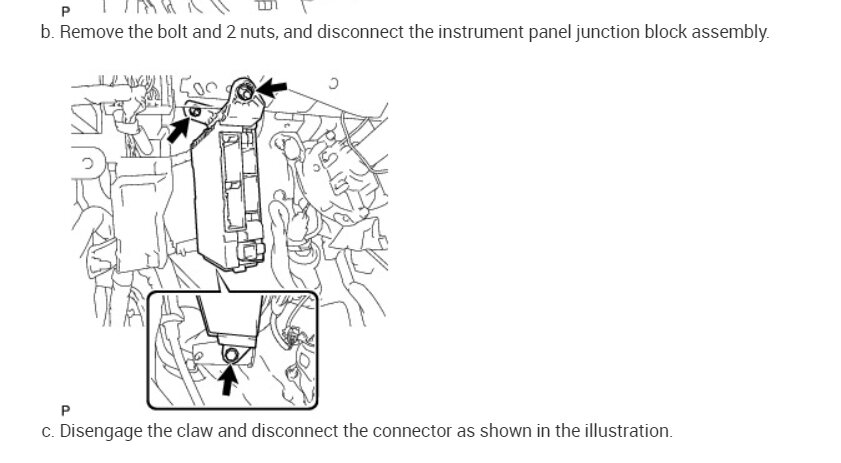 P

b. Remove the bolt and 2 nuts, and disconnect the instrument panel junction block assembly.

P

c. Disengage the claw and disconnect the connector as shown in the illustration.