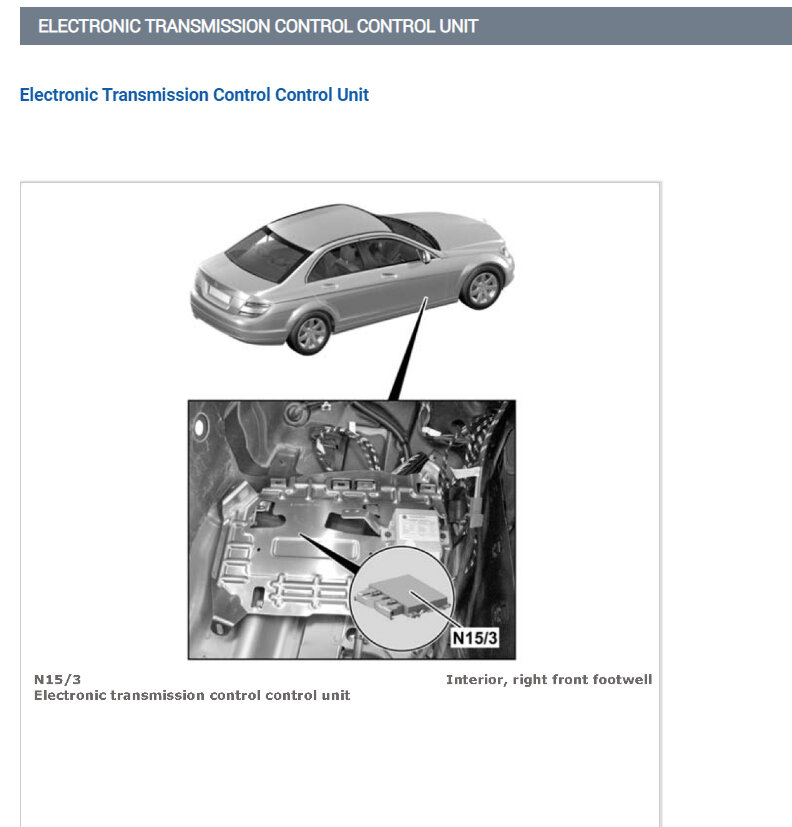 ELECTRONIC TRANSMISSION CONTROL CONTROL UNIT

Electronic Transmission Control Control Unit

N15/3

N15/3
Electronic transmission control control unit

Interior, right front footwell