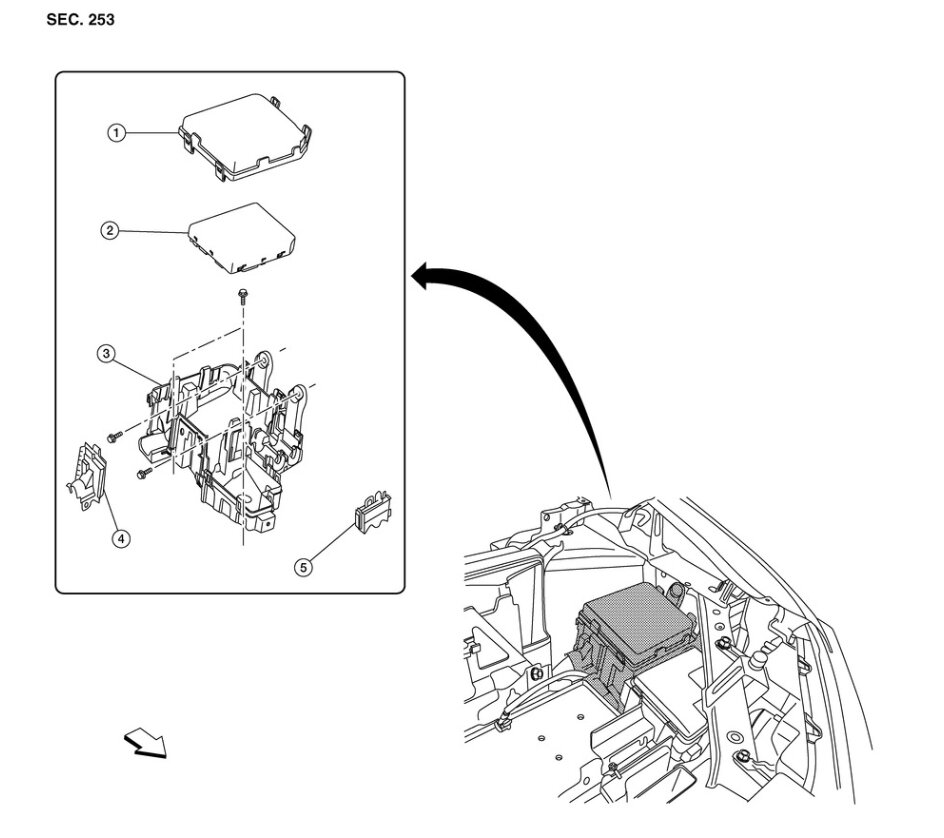 SEC. 253

1
2
3
4
5