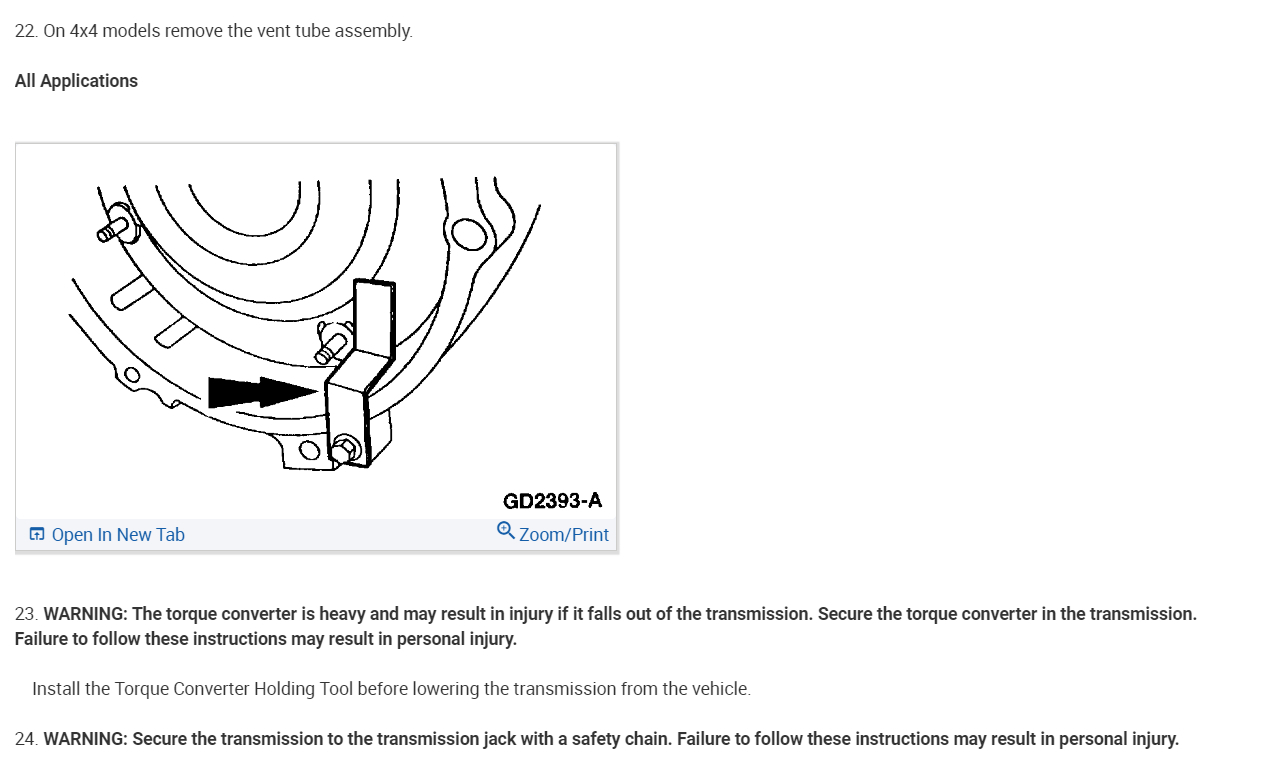 22. On 4x4 models remove the vent tube assembly.

All Applications

GD2393-A

Open In New Tab

Zoom/Print

23. WARNING: The torque converter is heavy and may result in injury if it falls out of the transmission. Secure the torque converter in the transmission. Failure to follow these instructions may result in personal injury.

Install the Torque Converter Holding Tool before lowering the transmission from the vehicle.

24. WARNING: Secure the transmission to the transmission jack with a safety chain. Failure to follow these instructions may result in personal injury.