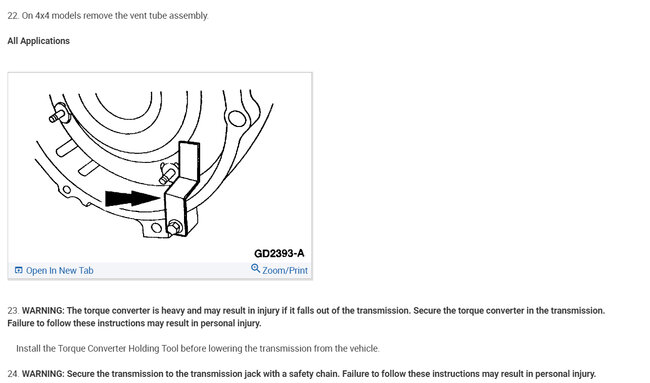 22. On 4x4 models remove the vent tube assembly.

All Applications

GD2393-A

Open In New Tab

Zoom/Print

23. WARNING: The torque converter is heavy and may result in injury if it falls out of the transmission. Secure the torque converter in the transmission. Failure to follow these instructions may result in personal injury.

Install the Torque Converter Holding Tool before lowering the transmission from the vehicle.

24. WARNING: Secure the transmission to the transmission jack with a safety chain. Failure to follow these instructions may result in personal injury.