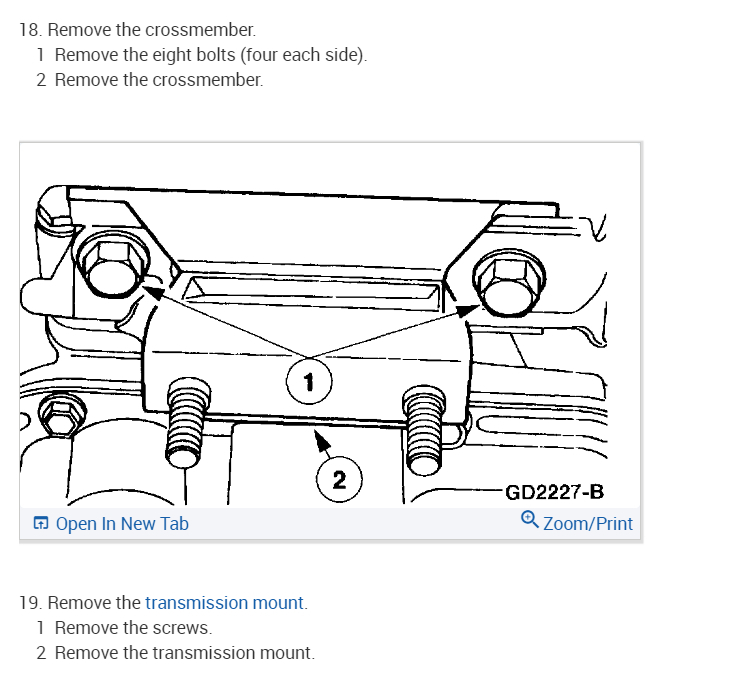 18. Remove the crossmember.
1 Remove the eight bolts (four each side).
2 Remove the crossmember.

1
2
GD2227-B

Open In New Tab
Zoom/Print

19. Remove the transmission mount.
1 Remove the screws.
2 Remove the transmission mount.