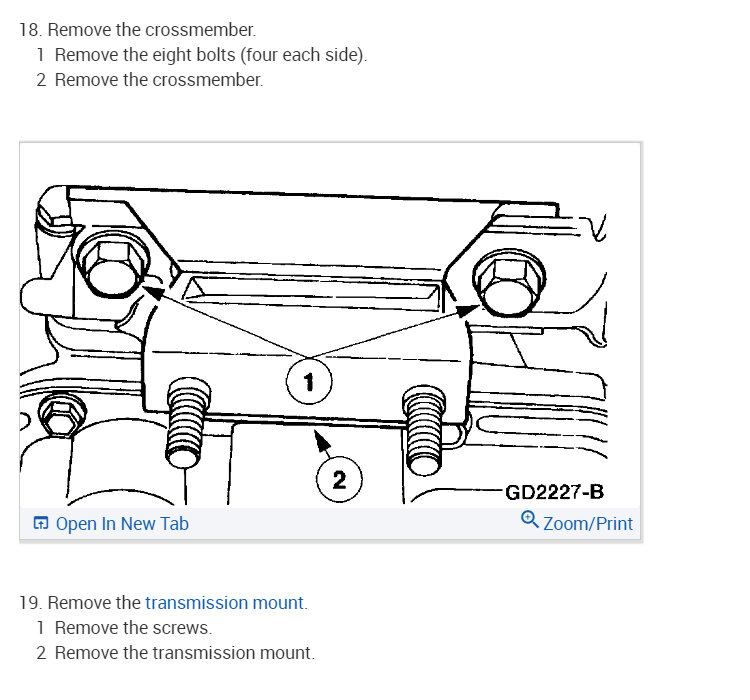 18. Remove the crossmember.
1 Remove the eight bolts (four each side).
2 Remove the crossmember.

1

2

GD2227-B

Open In New Tab

Zoom/Print

19. Remove the transmission mount.
1 Remove the screws.
2 Remove the transmission mount.