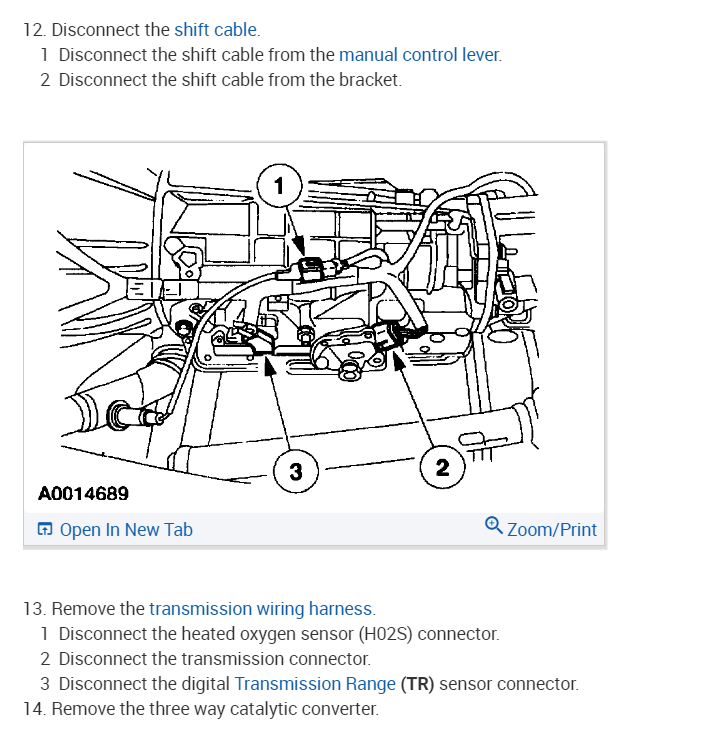 12. Disconnect the shift cable.
1 Disconnect the shift cable from the manual control lever.
2 Disconnect the shift cable from the bracket.

1

3

2

A0014689

Open In New Tab

Zoom/Print

13. Remove the transmission wiring harness.
1 Disconnect the heated oxygen sensor (H02S) connector.
2 Disconnect the transmission connector.
3 Disconnect the digital Transmission Range (TR) sensor connector.
14. Remove the three way catalytic converter.