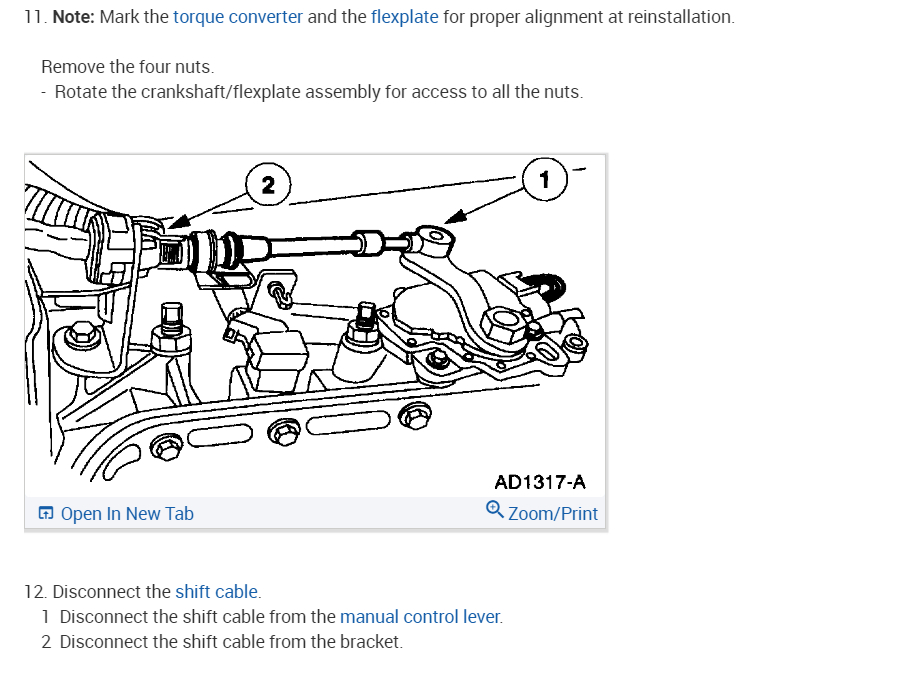 11. **Note:** Mark the torque converter and the flexplate for proper alignment at reinstallation.

Remove the four nuts.
- Rotate the crankshaft/flexplate assembly for access to all the nuts.

2

1

AD1317-A

Open In New Tab

Zoom/Print

12. Disconnect the shift cable.
1 Disconnect the shift cable from the manual control lever.
2 Disconnect the shift cable from the bracket.