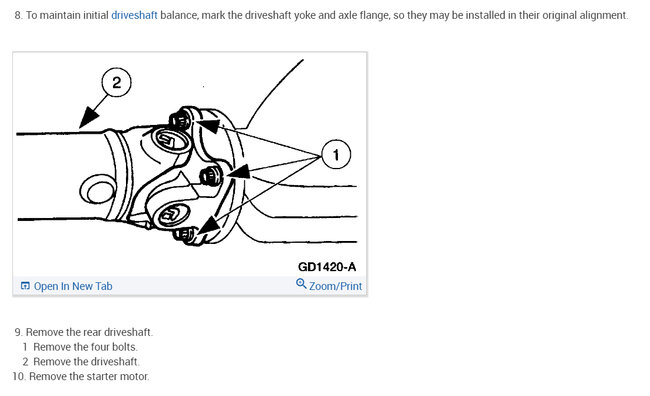 8. To maintain initial driveshaft balance, mark the driveshaft yoke and axle flange, so they may be installed in their original alignment.

2

1

GD1420-A

Open In New Tab

Zoom/Print

9. Remove the rear driveshaft.
1 Remove the four bolts.
2 Remove the driveshaft.
10. Remove the starter motor.