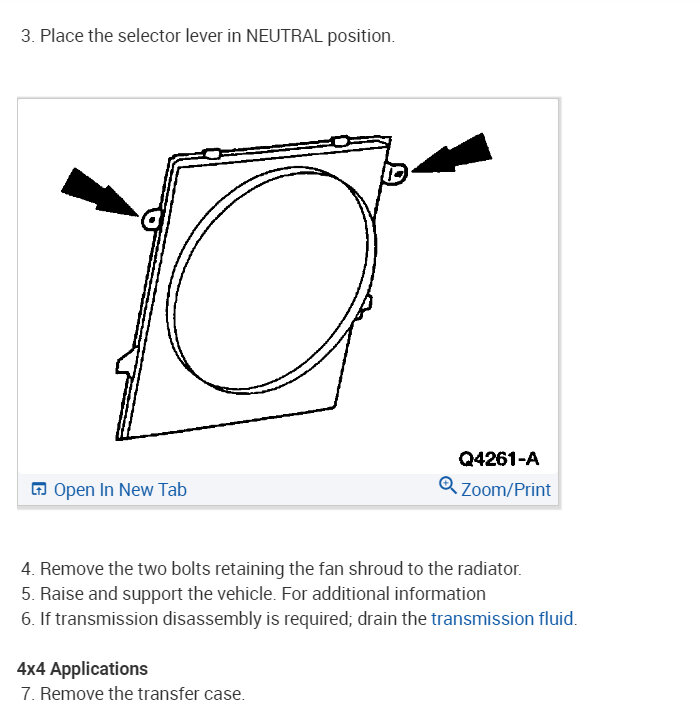 3. Place the selector lever in NEUTRAL position.

Q4261-A

Open In New Tab

Zoom/Print

4. Remove the two bolts retaining the fan shroud to the radiator.
5. Raise and support the vehicle. For additional information
6. If transmission disassembly is required; drain the transmission fluid.

4x4 Applications

7. Remove the transfer case.