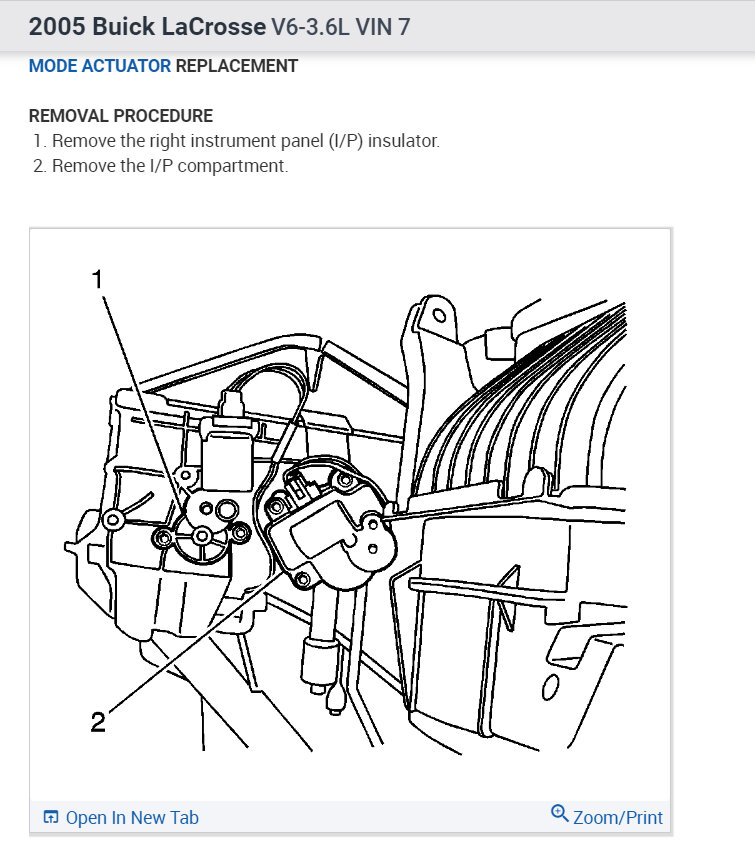 2005 Buick LaCrosse V6-3.6L VIN 7

MODE ACTUATOR REPLACEMENT

REMOVAL PROCEDURE
1. Remove the right instrument panel (I/P) insulator.
2. Remove the I/P compartment.

1

2

Open In New Tab

Zoom/Print