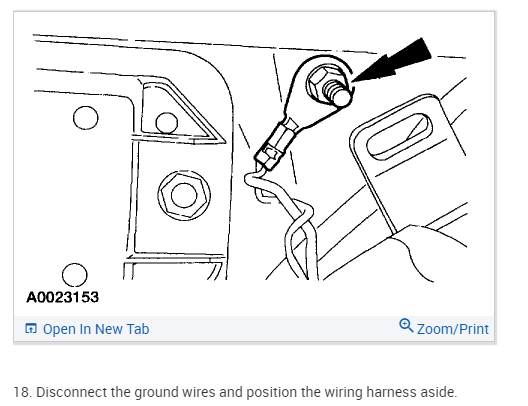 A0023153

Open In New Tab

Zoom/Print

18. Disconnect the ground wires and position the wiring harness aside.