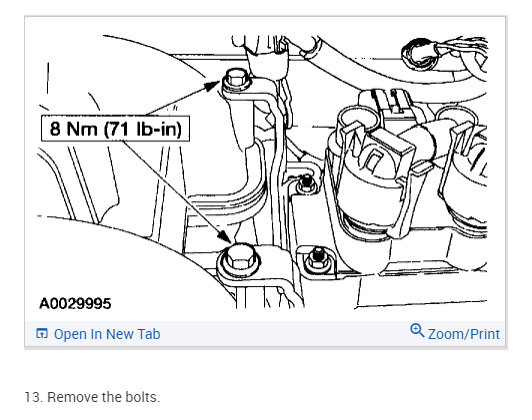 8 Nm (71 lb-in)

A0029995

Open In New Tab

Zoom/Print

13. Remove the bolts.