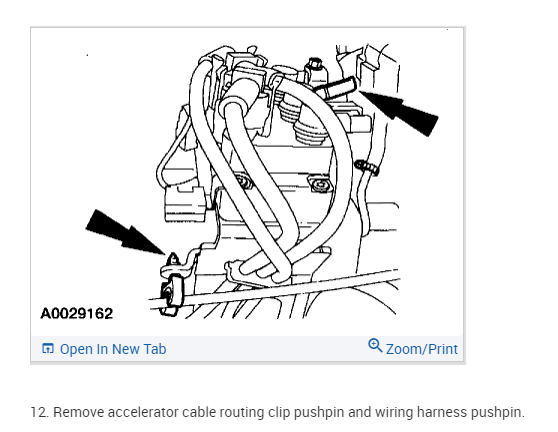 A0029162

Open In New Tab

Zoom/Print

12. Remove accelerator cable routing clip pushpin and wiring harness pushpin.