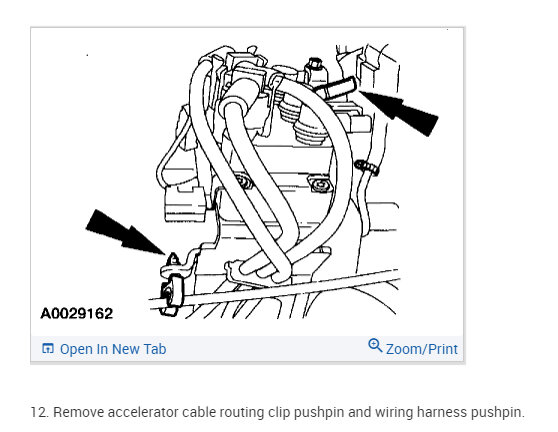 A0029162

Open In New Tab

Zoom/Print

12. Remove accelerator cable routing clip pushpin and wiring harness pushpin.