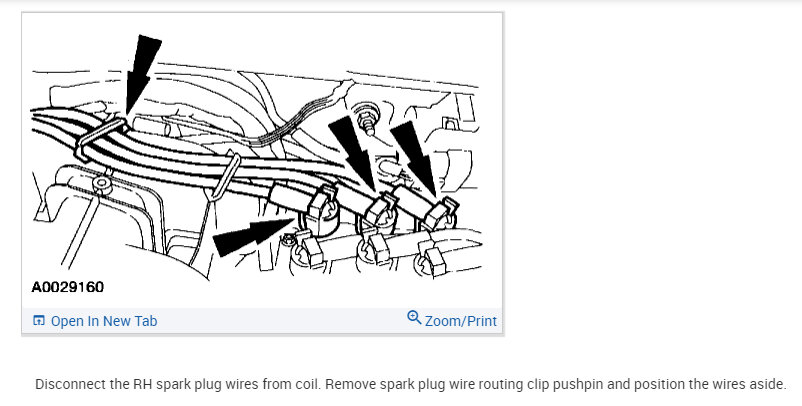 A0029160

Open In New Tab

Zoom/Print

Disconnect the RH spark plug wires from coil. Remove spark plug wire routing clip pushpin and position the wires aside.