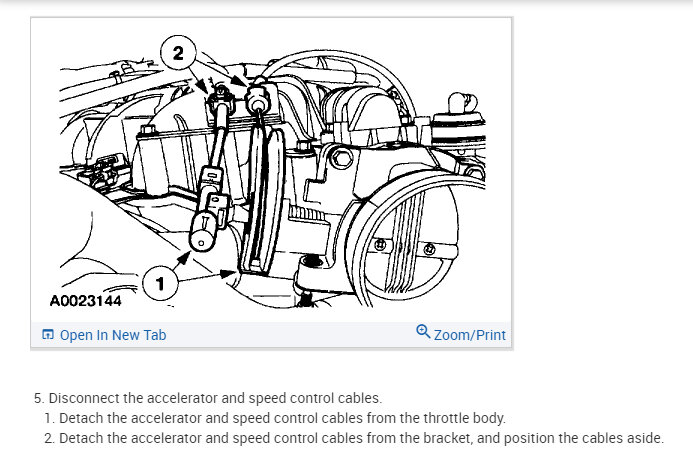 2

1

A0023144

Open In New Tab

Zoom/Print

5. Disconnect the accelerator and speed control cables.
1. Detach the accelerator and speed control cables from the throttle body.
2. Detach the accelerator and speed control cables from the bracket, and position the cables aside.