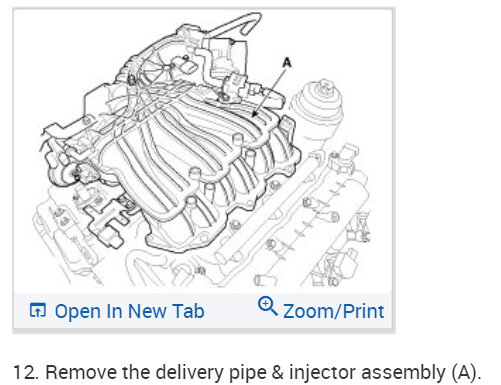 A

Open In New Tab

Zoom/Print

12. Remove the delivery pipe & injector assembly (A).