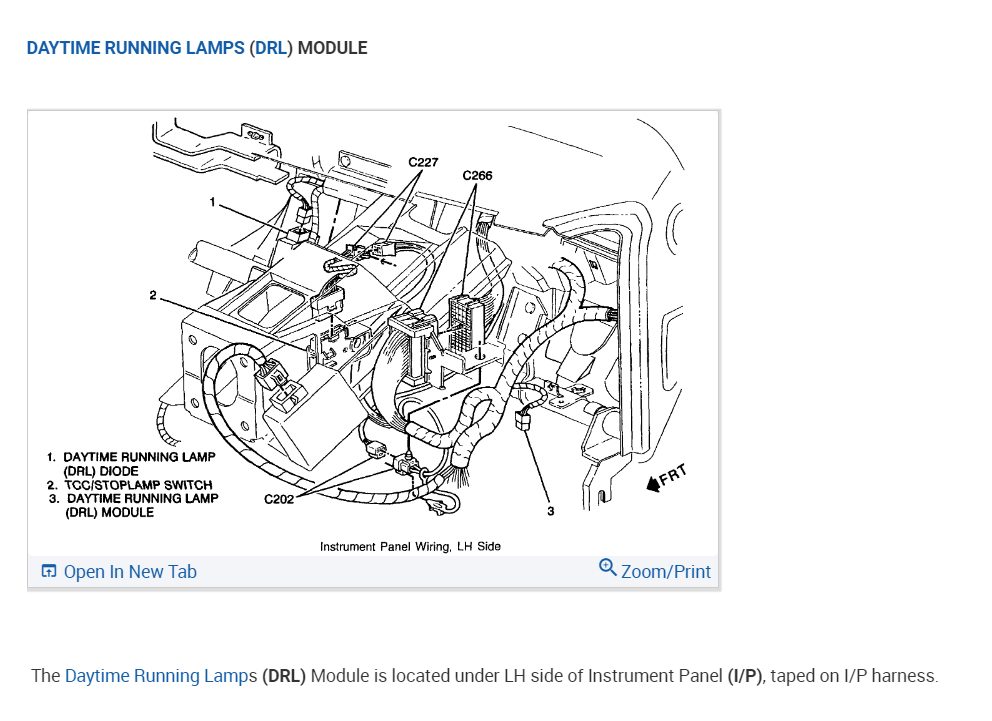 DAYTIME RUNNING LAMPS (DRL) MODULE

C227

C266

1

2

1. DAYTIME RUNNING LAMP (DRL) DIODE
2. TCC/STOPLAMP SWITCH
3. DAYTIME RUNNING LAMP (DRL) MODULE

C202

3

FRT

Instrument Panel Wiring, LH Side

Open In New Tab

Zoom/Print

The Daytime Running Lamps (DRL) Module is located under LH side of Instrument Panel (I/P), taped on I/P harness.