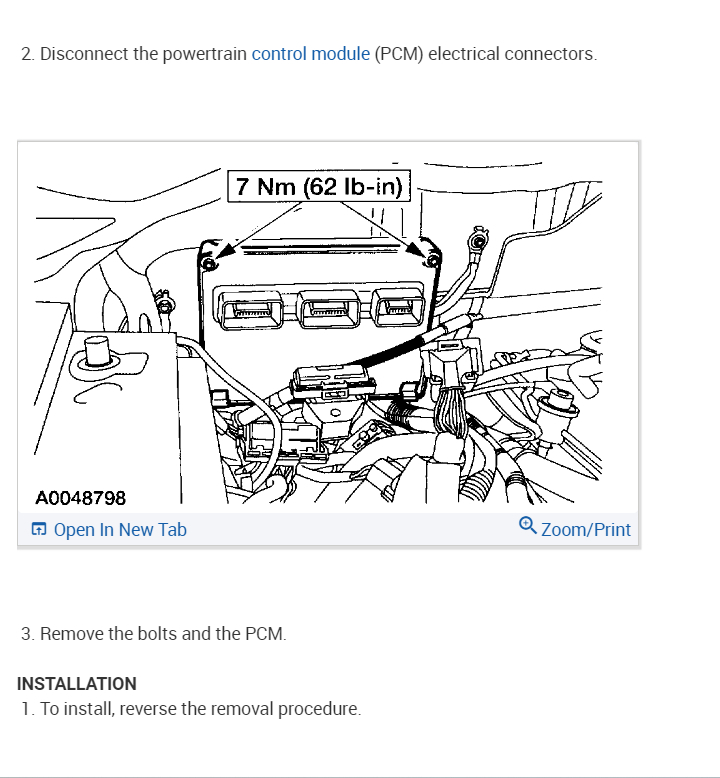 2. Disconnect the powertrain control module (PCM) electrical connectors.

7 Nm (62 lb-in)

A0048798

Open In New Tab

Zoom/Print

3. Remove the bolts and the PCM.

INSTALLATION

1. To install, reverse the removal procedure.