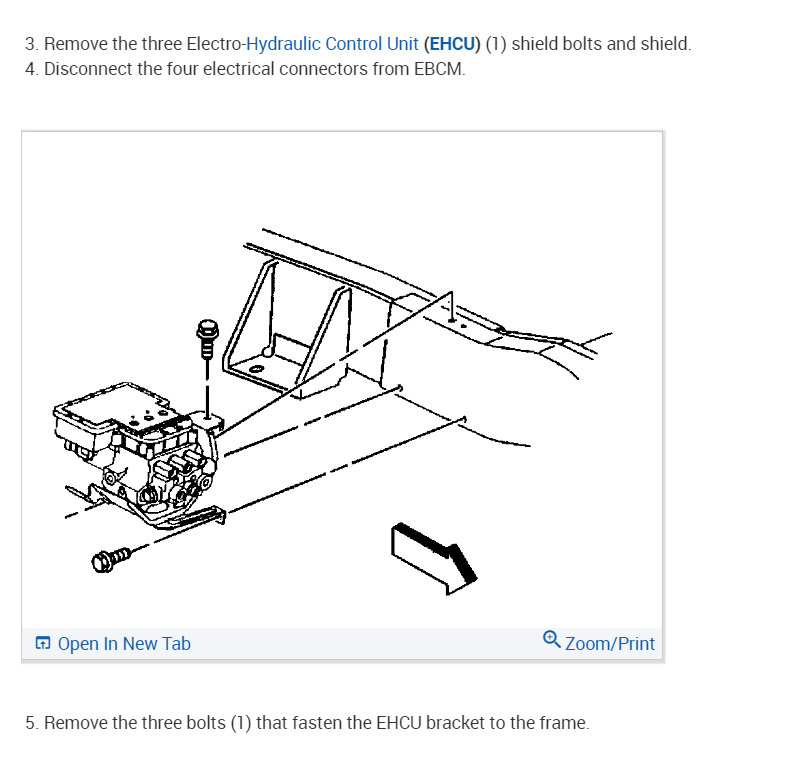 3. Remove the three Electro-Hydraulic Control Unit (EHCU) (1) shield bolts and shield.
4. Disconnect the four electrical connectors from EBCM.

Open In New Tab
Zoom/Print

5. Remove the three bolts (1) that fasten the EHCU bracket to the frame.