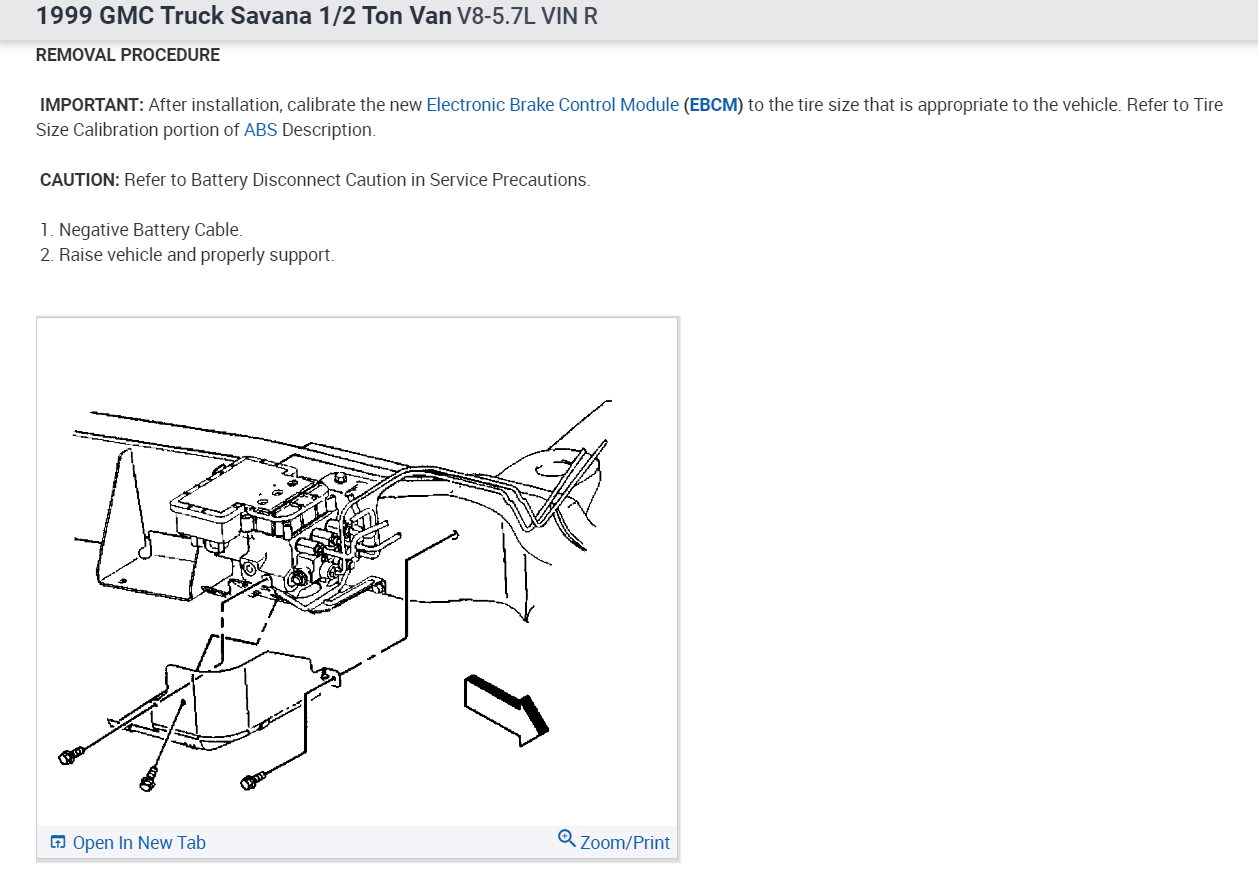 1999 GMC Truck Savana 1/2 Ton Van V8-5.7L VIN R

REMOVAL PROCEDURE

IMPORTANT: After installation, calibrate the new Electronic Brake Control Module (EBCM) to the tire size that is appropriate to the vehicle. Refer to Tire Size Calibration portion of ABS Description.

CAUTION: Refer to Battery Disconnect Caution in Service Precautions.

1. Negative Battery Cable.
2. Raise vehicle and properly support.

Open In New Tab

Zoom/Print