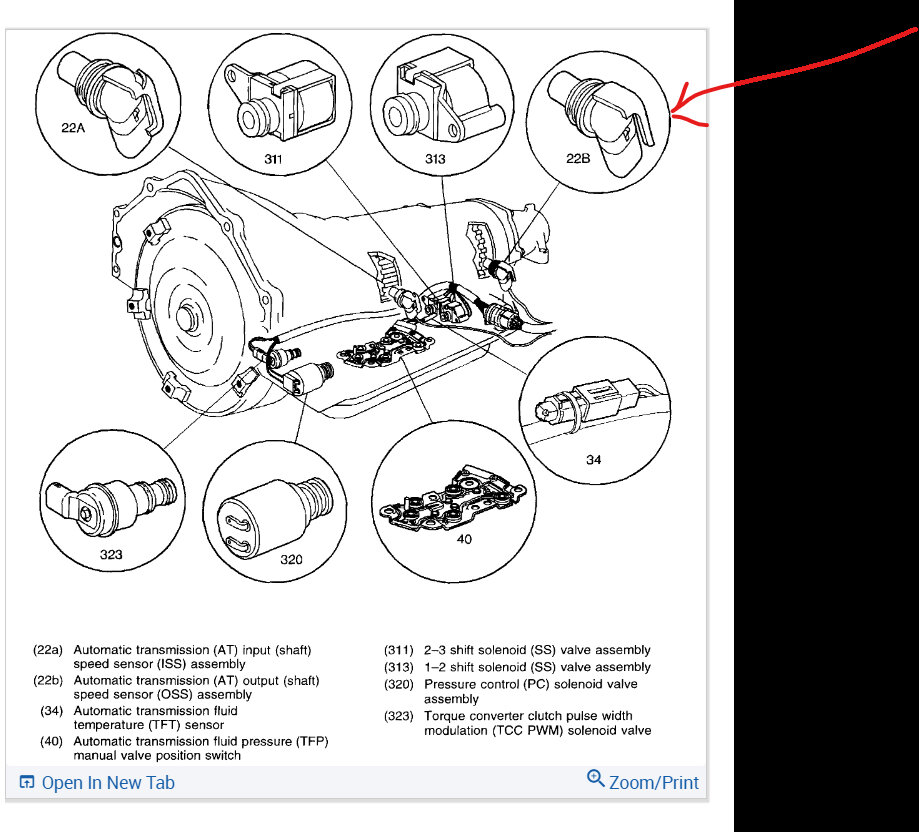 22A

311

313

22B

34

323

320

40

(22a) Automatic transmission (AT) input (shaft) speed sensor (ISS) assembly
(22b) Automatic transmission (AT) output (shaft) speed sensor (OSS) assembly
(34) Automatic transmission fluid temperature (TFT) sensor
(40) Automatic transmission fluid pressure (TFP) manual valve position switch

(311) 2–3 shift solenoid (SS) valve assembly
(313) 1–2 shift solenoid (SS) valve assembly
(320) Pressure control (PC) solenoid valve assembly
(323) Torque converter clutch pulse width modulation (TCC PWM) solenoid valve

Open In New Tab

Zoom/Print