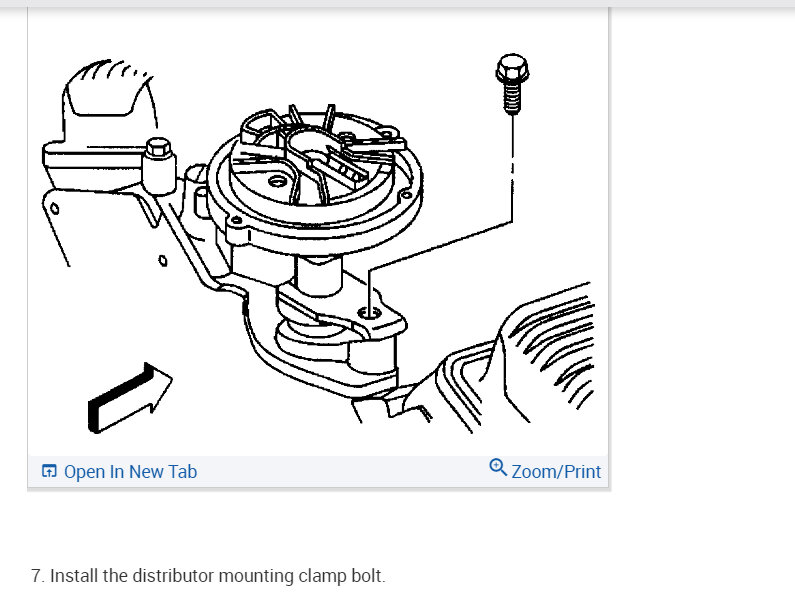 Open In New Tab

Zoom/Print

7. Install the distributor mounting clamp bolt.